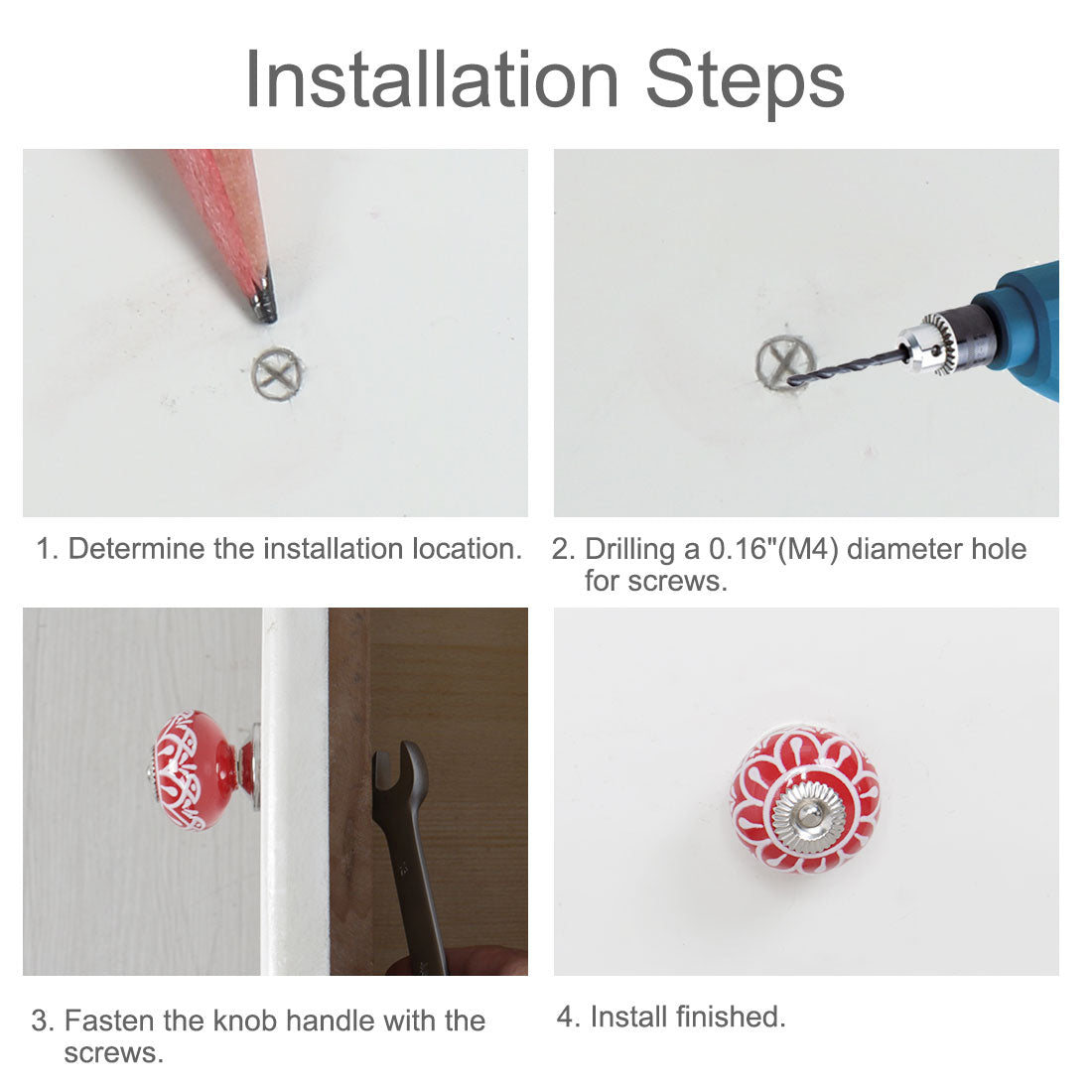 Installation Steps

1. Determine the installation location.

2. Drilling a 0.16"(M4) diameter hole for screws.

3. Fasten the knob handle with the screws.

4. Install finished.