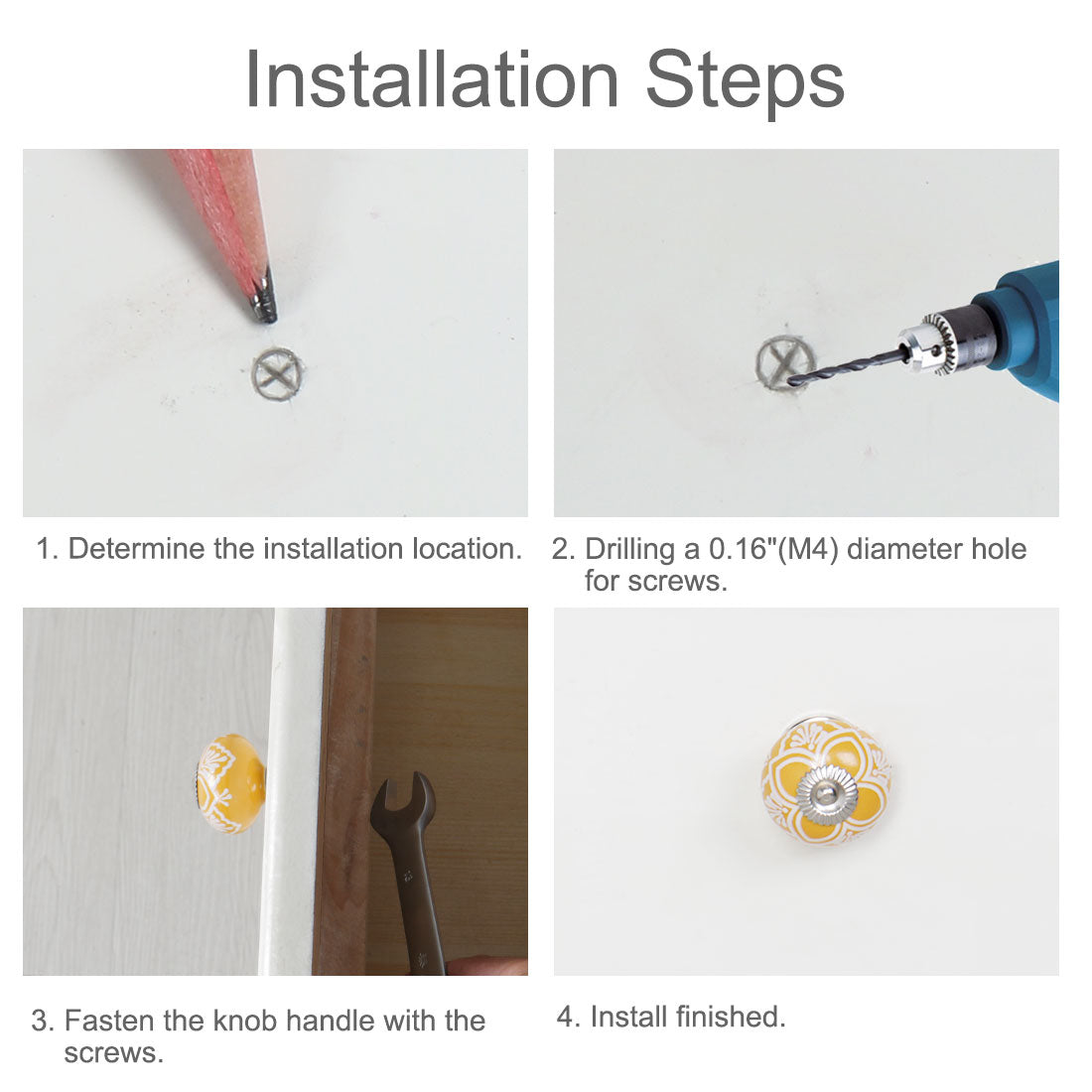 Installation Steps

1. Determine the installation location.

2. Drilling a 0.16"(M4) diameter hole for screws.

3. Fasten the knob handle with the screws.

4. Install finished.