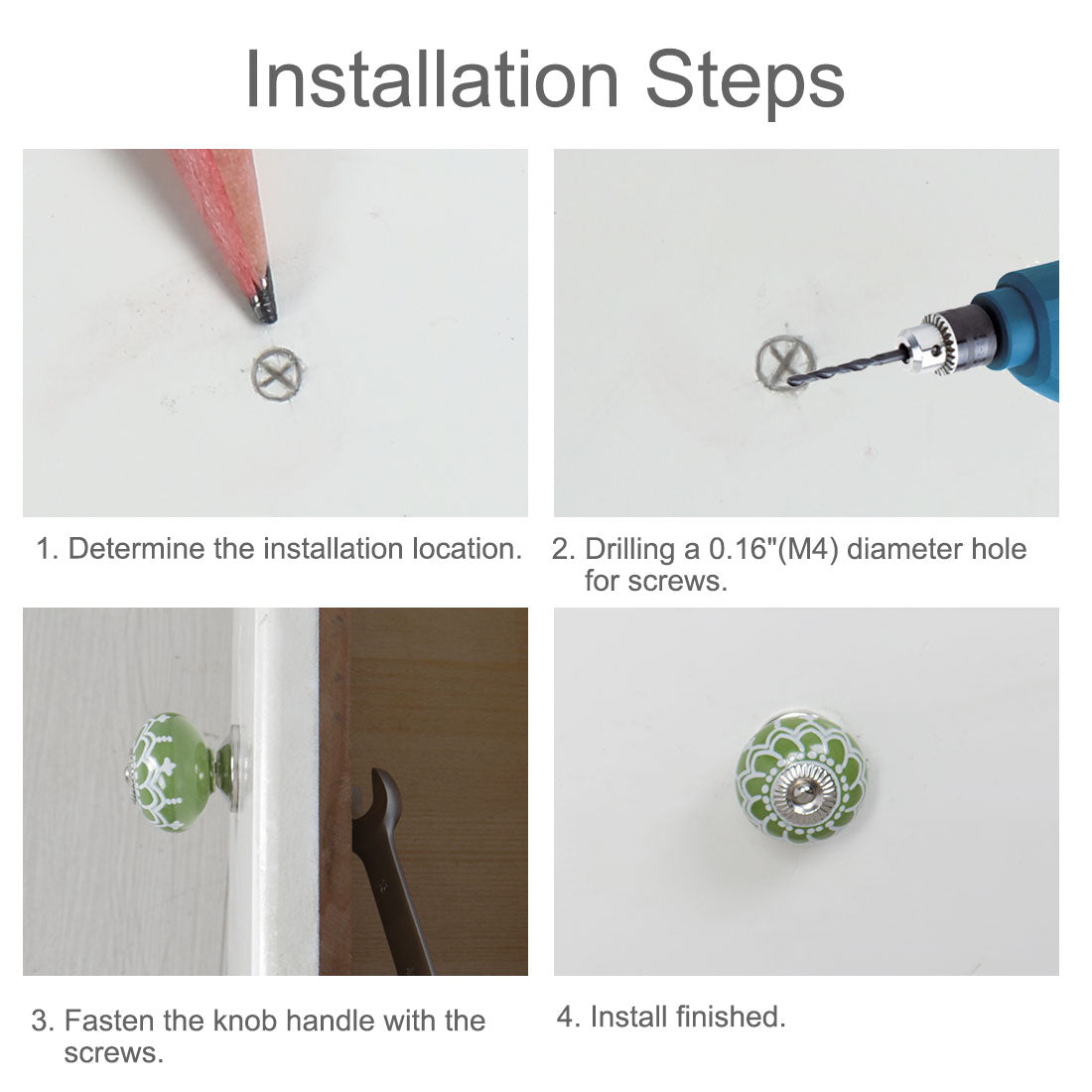 Installation Steps

1. Determine the installation location.

2. Drilling a 0.16"(M4) diameter hole for screws.

3. Fasten the knob handle with the screws.

4. Install finished.